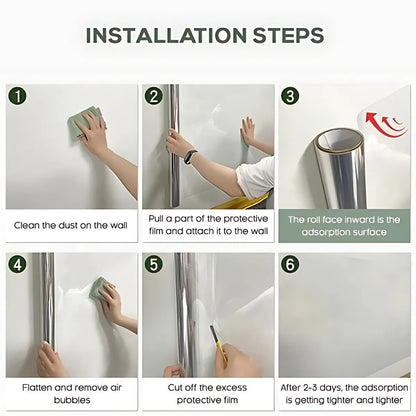 INSTALLATION STEPS

1

Clean the dust on the wall

2

Pull a part of the protective film and attach it to the wall

3

The roll face inward is the adsorption surface

4

Flatten and remove air bubbles

5

Cut off the excess protective film

6

After 2-3 days, the adsorption is getting tighter and tighter